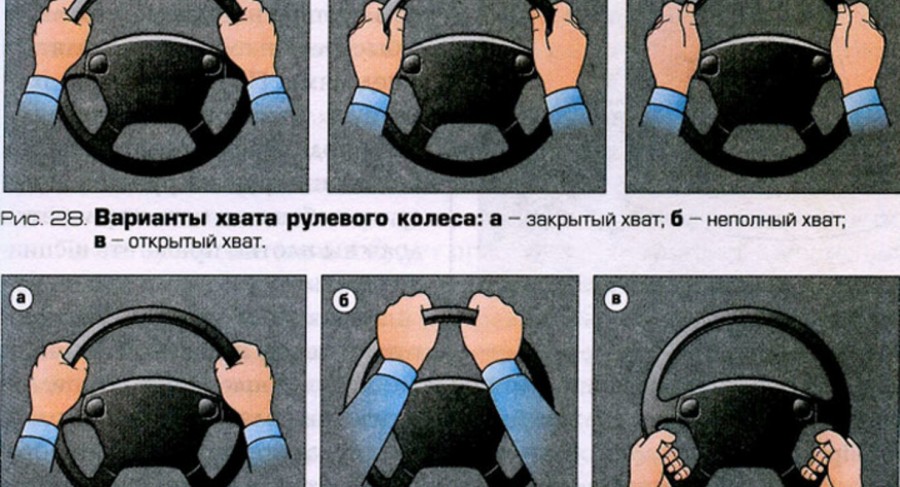 Рис. 28. **Варианты хвата рулевого колеса: а** – закрытый хват; **б** – неполный хват; **в** – открытый хват.

а

б

в