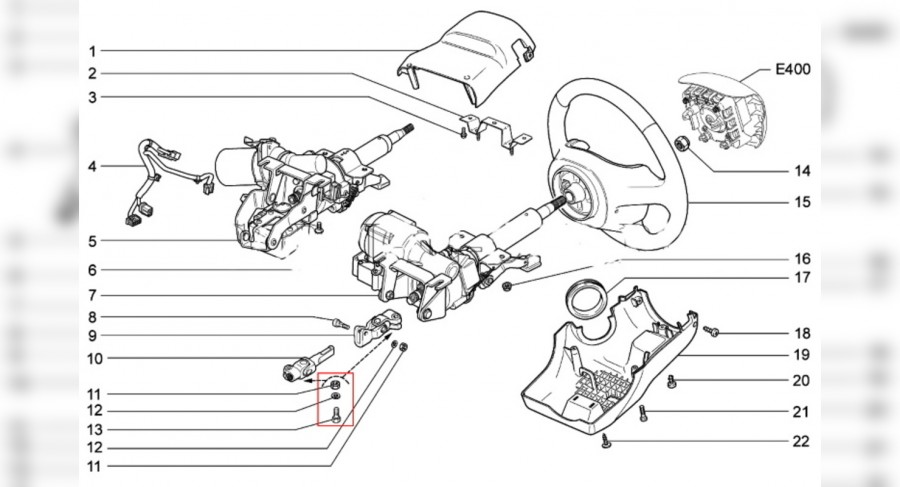 1
2
3
4
5
6
7
8
9
10
11
12
13
12
11
E400
14
15
16
17
18
19
20
21
22